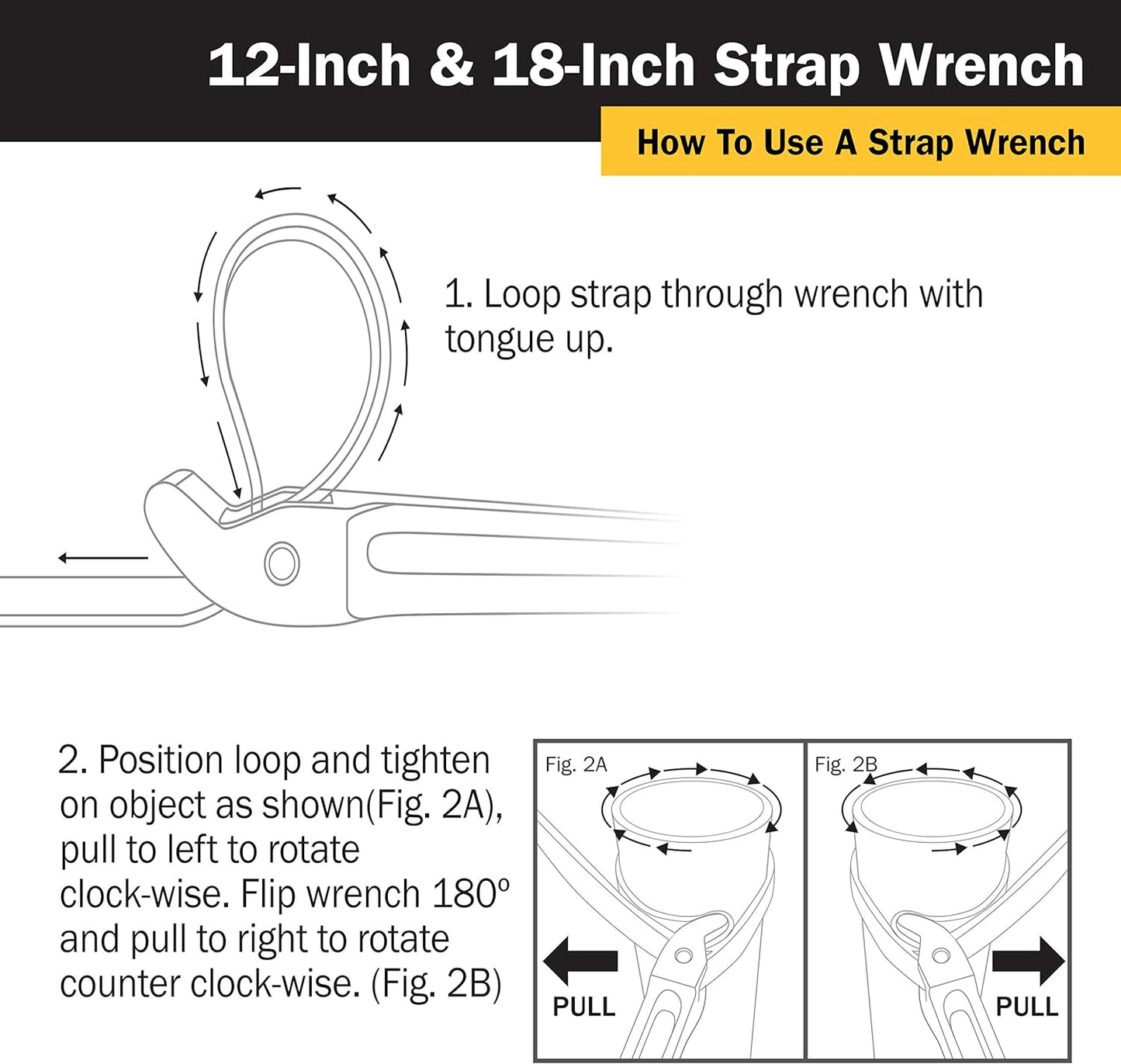 12-Inch & 18-Inch Strap Wrench

How To Use A Strap Wrench

1. Loop strap through wrench with tongue up.

2. Position loop and tighten on object as shown(Fig. 2A), pull to left to rotate clock-wise. Flip wrench 180º and pull to right to rotate counter clock-wise. (Fig. 2B)

Fig. 2A

PULL

Fig. 2B

PULL